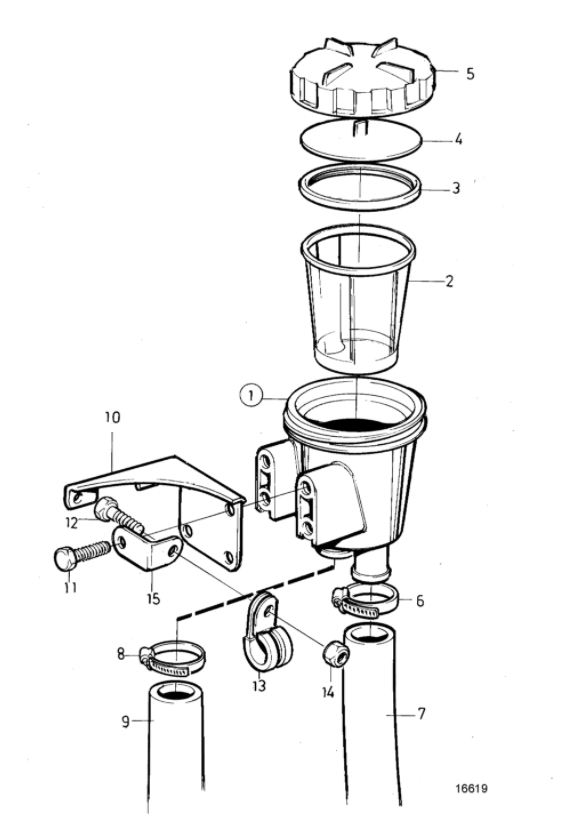 5
4
3
2
1
10
12
11
15
6
8
13
14
9
7
16619