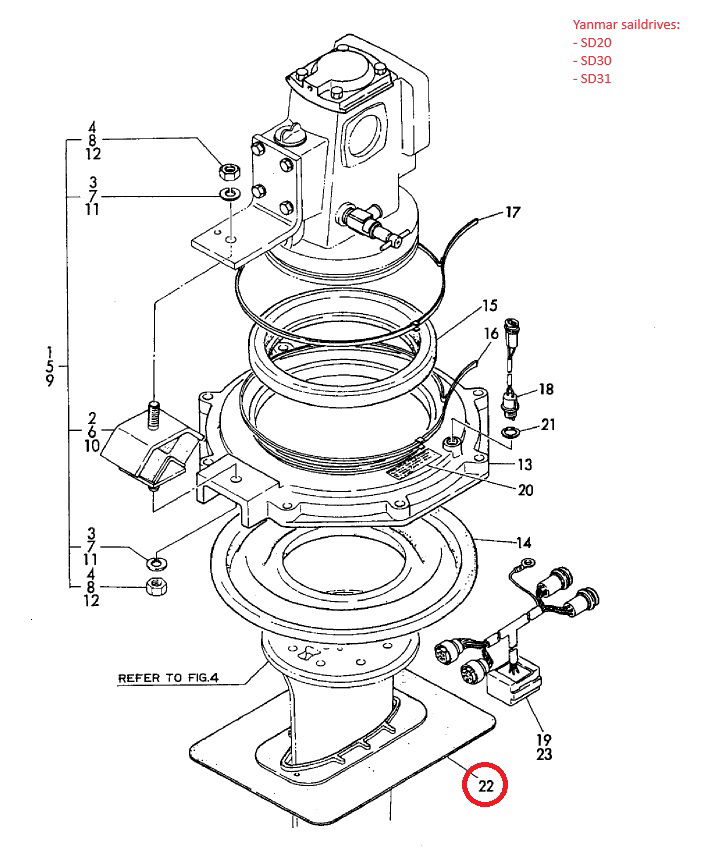 Yanmar saildrives:
- SD20
- SD30
- SD31

4
8
12
3
7
11
1
5
9
2
6
10
3
7
11
4
8
12

17
15
16
18
21
13
20
14

REFER TO FIG.4

19
23

22